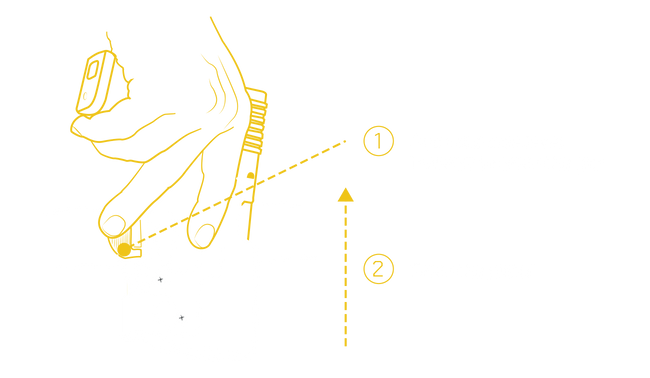 1

2