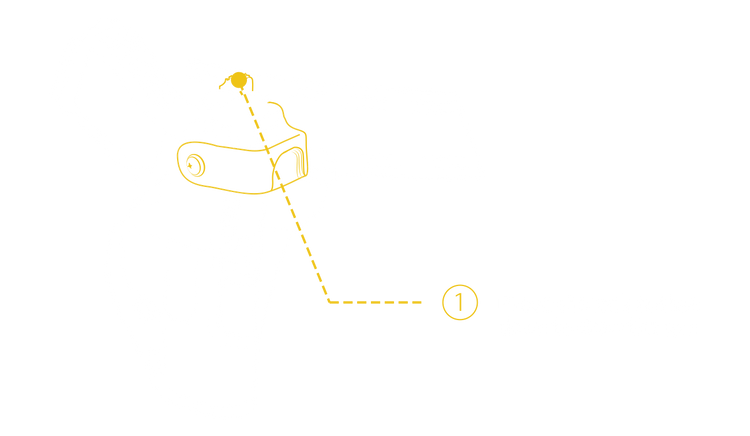 1